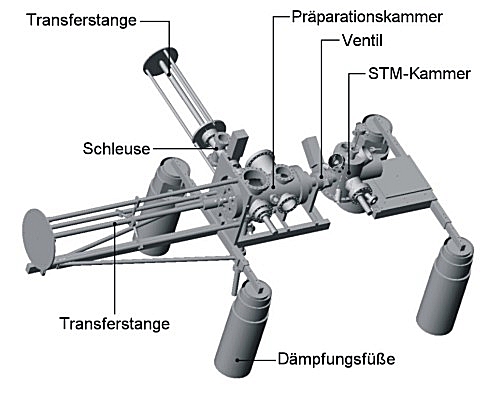 Transferstange

Präparationskammer

Ventil

STM-Kammer

Schleuse

Transferstange

Dämpfungsfüße